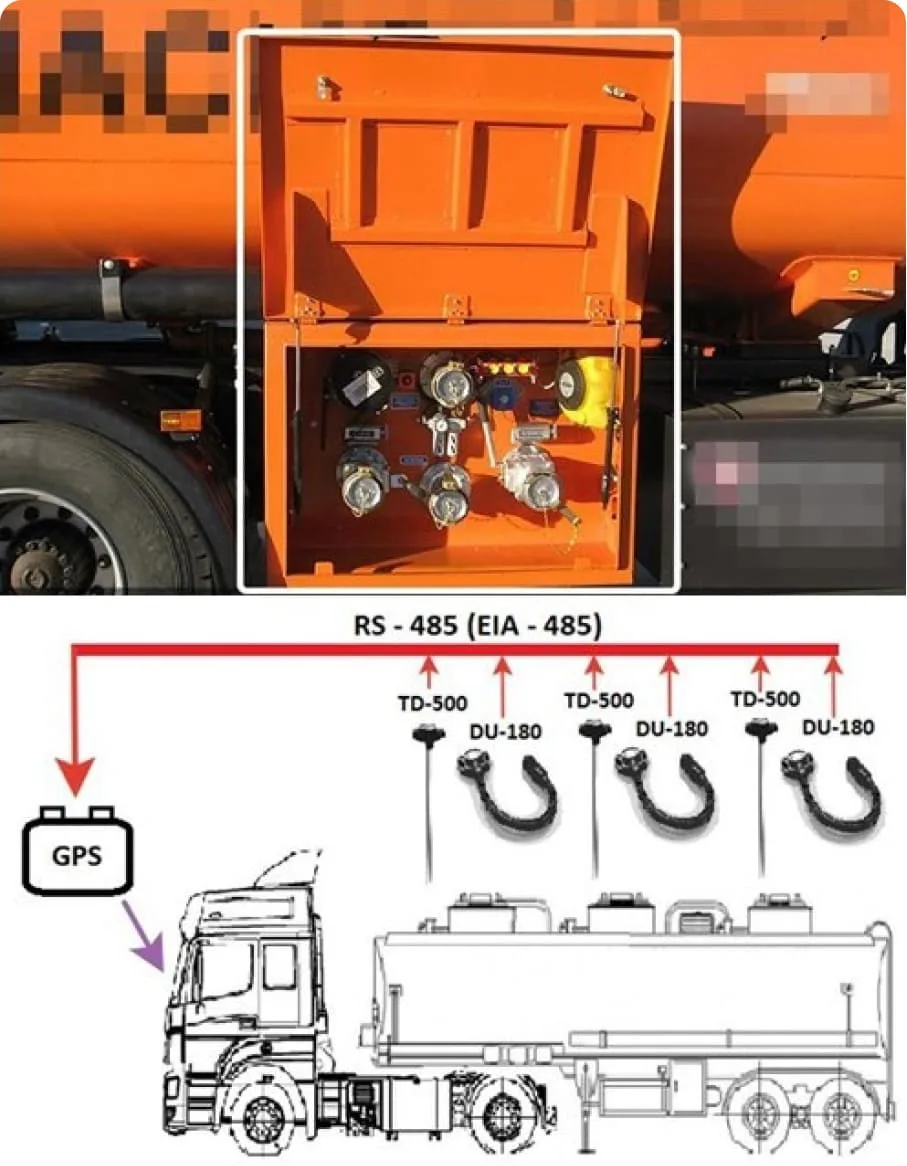 RS - 485 (EIA - 485)

TD-500
DU-180
TD-500
DU-180
TD-500
DU-180

GPS